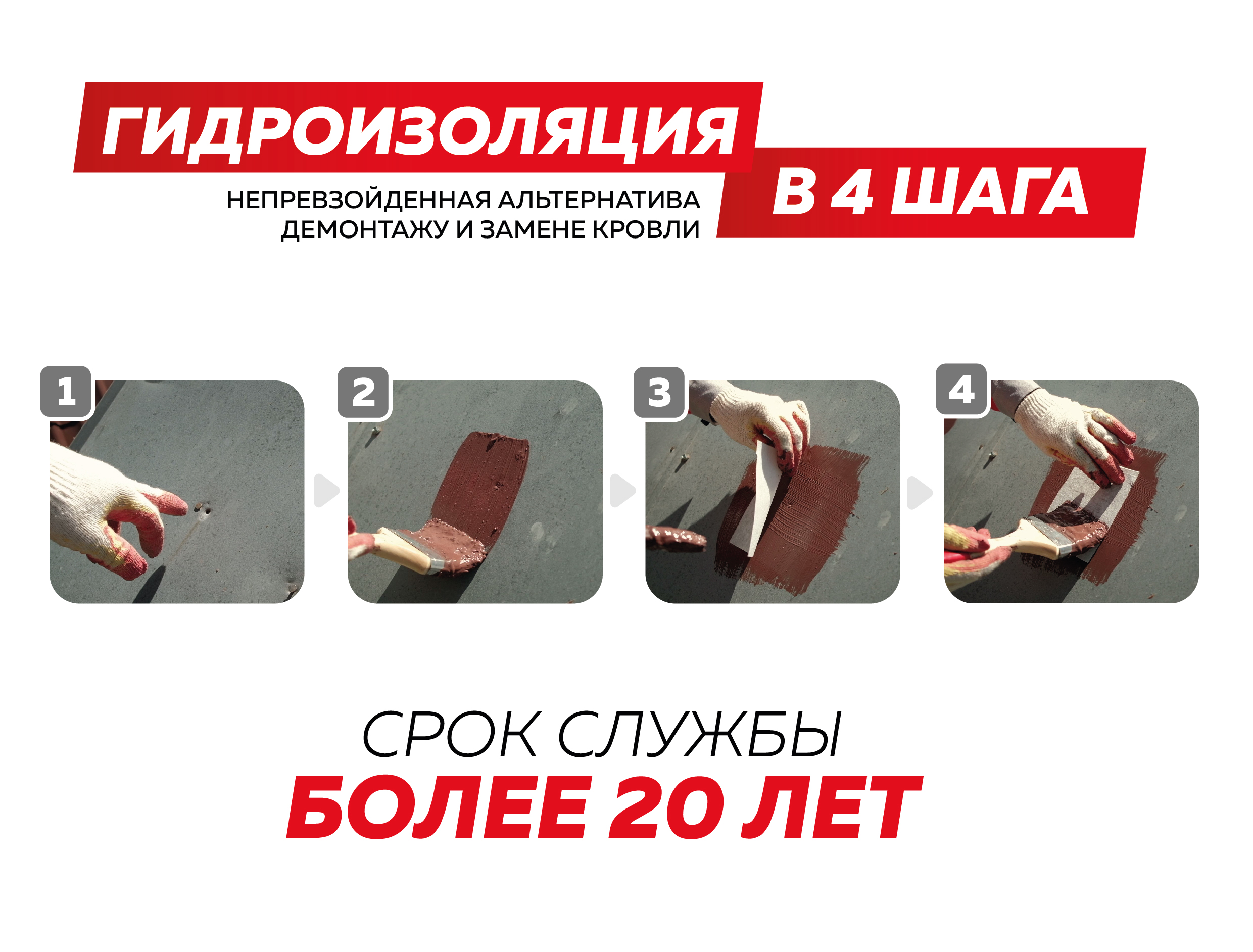 ГИДРОИЗОЛЯЦИЯ

В 4 ШАГА

НЕПРЕВЗОЙДЕННАЯ АЛЬТЕРНАТИВА
ДЕМОНТАЖУ И ЗАМЕНЕ КРОВЛИ

1

2

3

4

СРОК СЛУЖБЫ
БОЛЕЕ 20 ЛЕТ